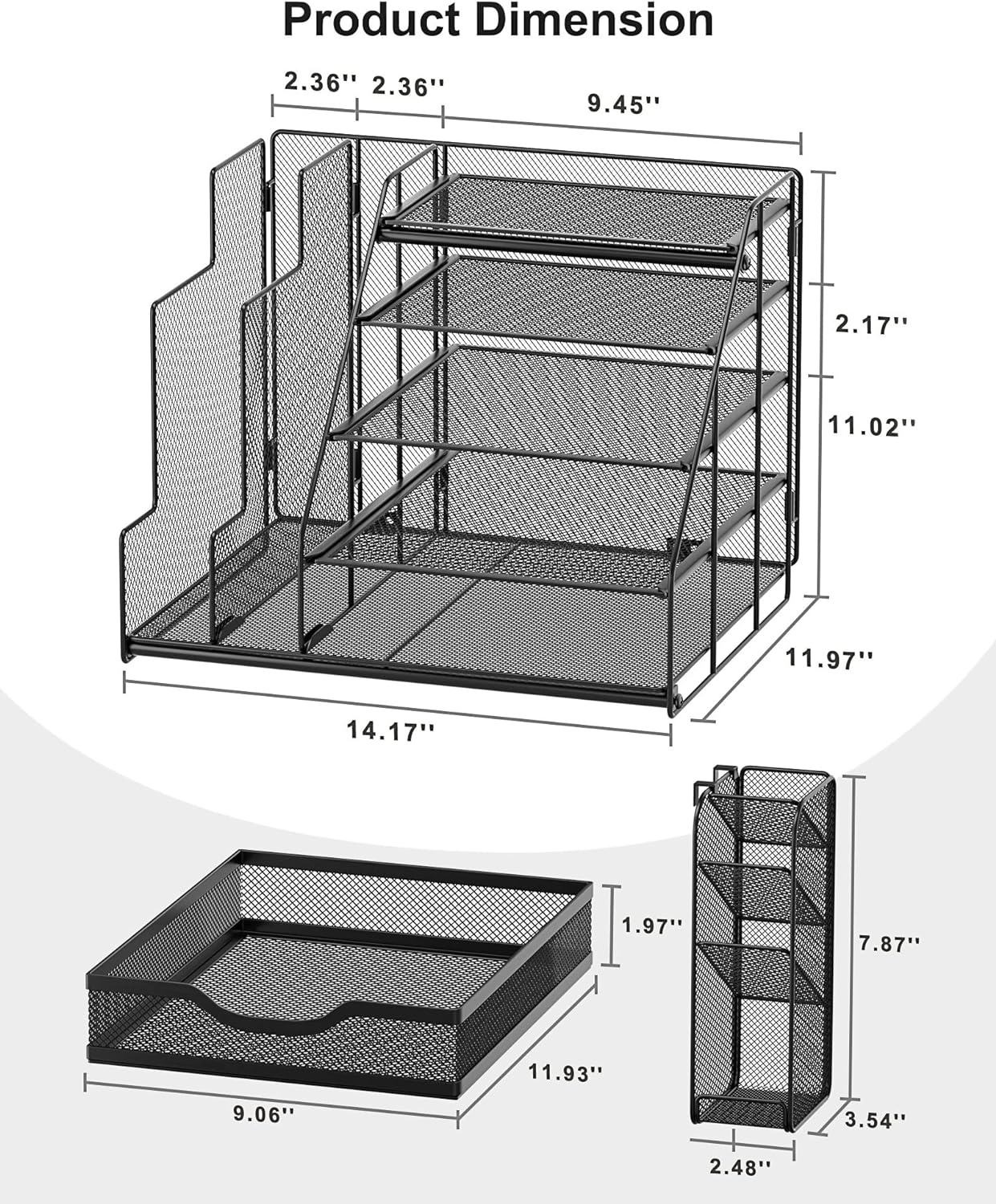 Product Dimension

2.36'' 2.36'' 9.45''

2.17''

11.02''

11.97''

14.17''

1.97''

11.93''

9.06''

7.87''

3.54''

2.48''