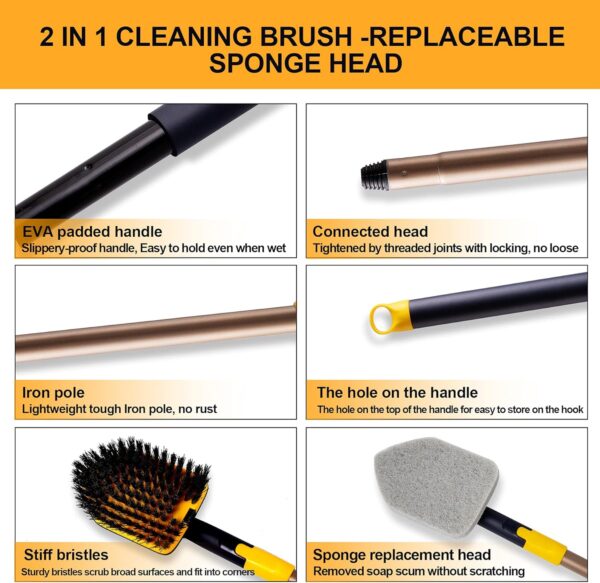 2 IN 1 CLEANING BRUSH -REPLACEABLE SPONGE HEAD

EVA padded handle
Slippery-proof handle, Easy to hold even when wet

Connected head
Tightened by threaded joints with locking, no loose

Iron pole
Lightweight tough Iron pole, no rust

The hole on the handle
The hole on the top of the handle for easy to store on the hook

Stiff bristles
Sturdy bristles scrub broad surfaces and fit into corners

Sponge replacement head
Removed soap scum without scratching